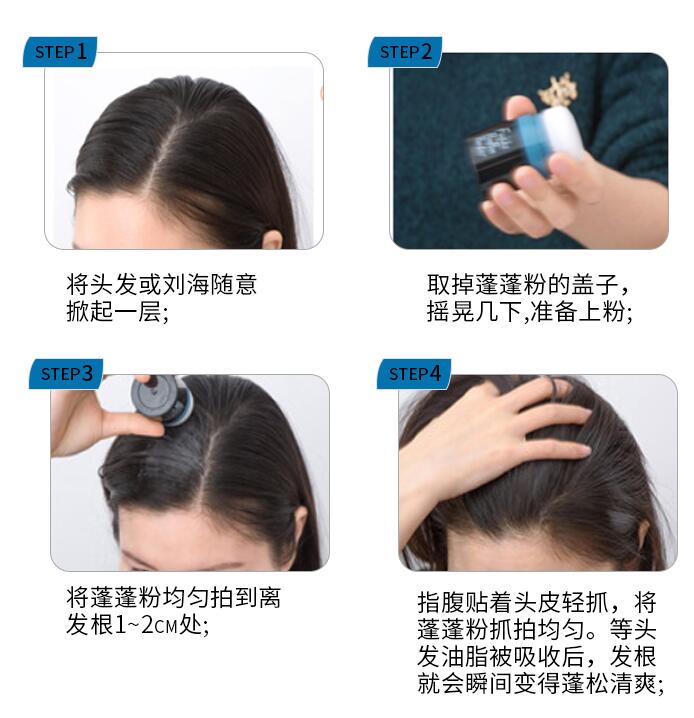 STEP1

将头发或刘海随意掀起一层;

STEP2

取掉蓬蓬粉的盖子，摇晃几下,准备上粉;

STEP3

将蓬蓬粉均匀拍到离发根1~2CM处;

STEP4

指腹贴着头皮轻抓，将蓬蓬粉抓拍均匀。等头发油脂被吸收后，发根就会瞬间变得蓬松清爽;