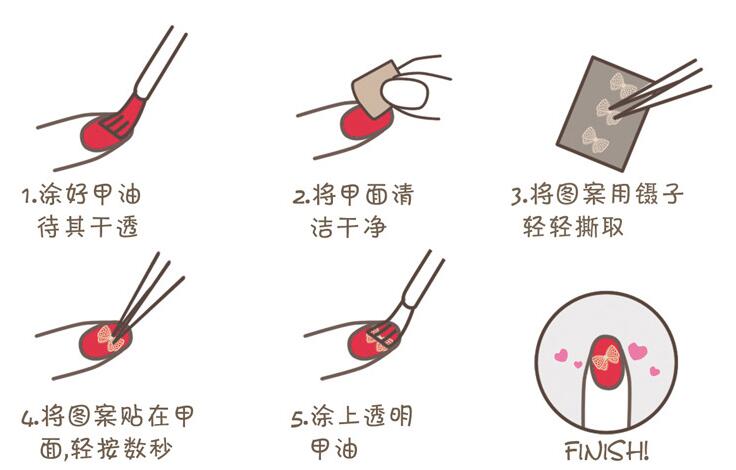 1.涂好甲油待其干透

2.将甲面清洁干净

3.将图案用镊子轻轻撕取

4.将图案贴在甲面,轻按数秒

5.涂上透明甲油

FINISH!