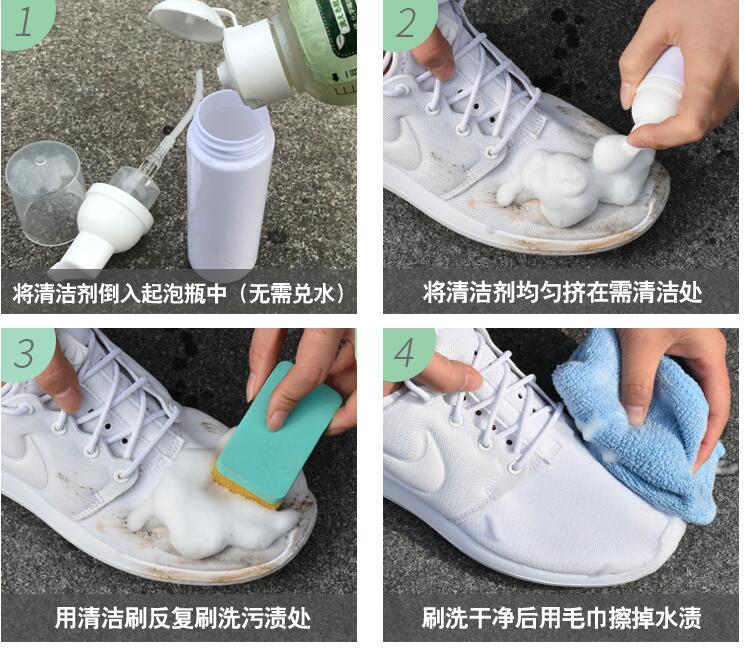 1

将清洁剂倒入起泡瓶中（无需兑水）

2

将清洁剂均匀挤在需清洁处

3

用清洁刷反复刷洗污渍处

4

刷洗干净后用毛巾擦掉水渍